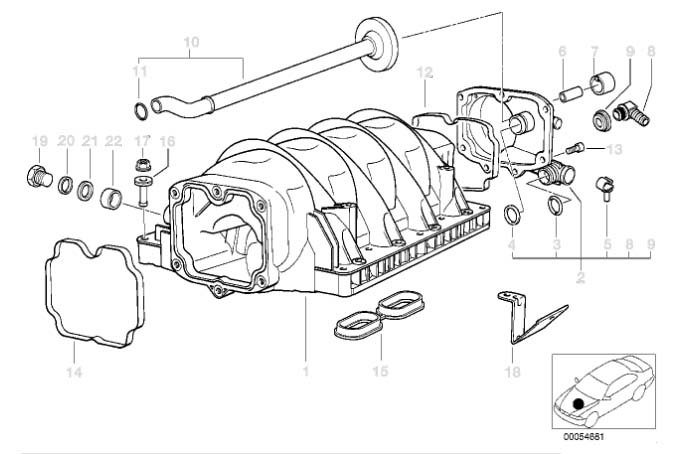 10
11
12
6
7
9
8
19
20
21
22
17
16
13
4
3
5
8
9
2
14
1
15
18
00054661