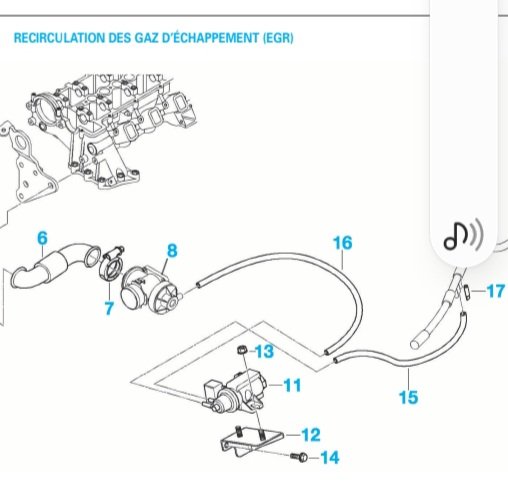 RECIRCULATION DES GAZ D'ÉCHAPPEMENT (EGR)

6
7
8
16
17
13
11
15
12
14