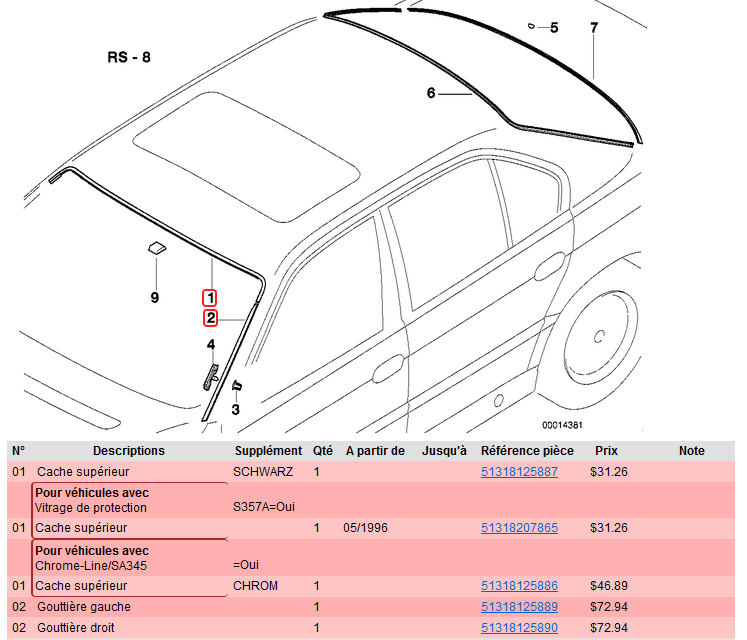 RS - 8

5
7
6
9
1
2
4
3
00014381

| N° | Descriptions | Supplément | Qté | A partir de | Jusqu'à | Référence pièce | Prix | Note |
|---|---|---|---|---|---|---|---|---|
| 01 | Cache supérieur | SCHWARZ | 1 | | | 51318125887 | $31.26 | |
| | **Pour véhicules avec** Vitrage de protection | S357A=Oui | | | | | | |
| 01 | Cache supérieur | | 1 | 05/1996 | | 51318207865 | $31.26 | |
| | **Pour véhicules avec** Chrome-Line/SA345 | =Oui | | | | | | |
| 01 | Cache supérieur | CHROM | 1 | | | 51318125886 | $46.89 | |
| 02 | Gouttière gauche | | 1 | | | 51318125889 | $72.94 | |
| 02 | Gouttière droit | | 1 | | | 51318125890 | $72.94 | |