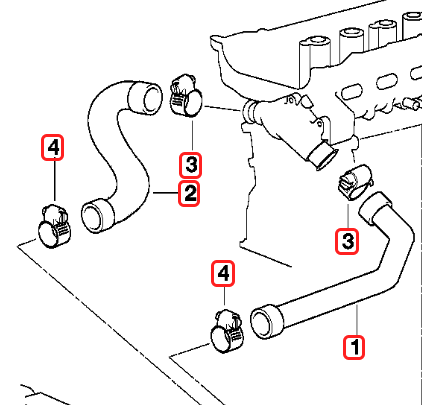 4
3
2
3
4
1