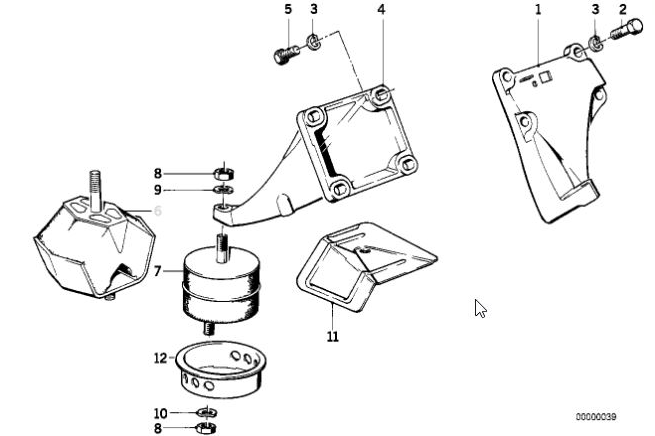 5
3
4
1
3
2
8
9
6
7
11
12
10
8
00000039