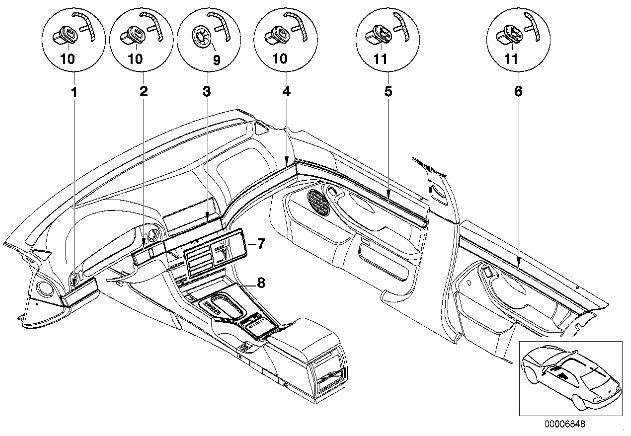 10
10
9
10
11
11
1
2
3
4
5
6
7
8
00006648